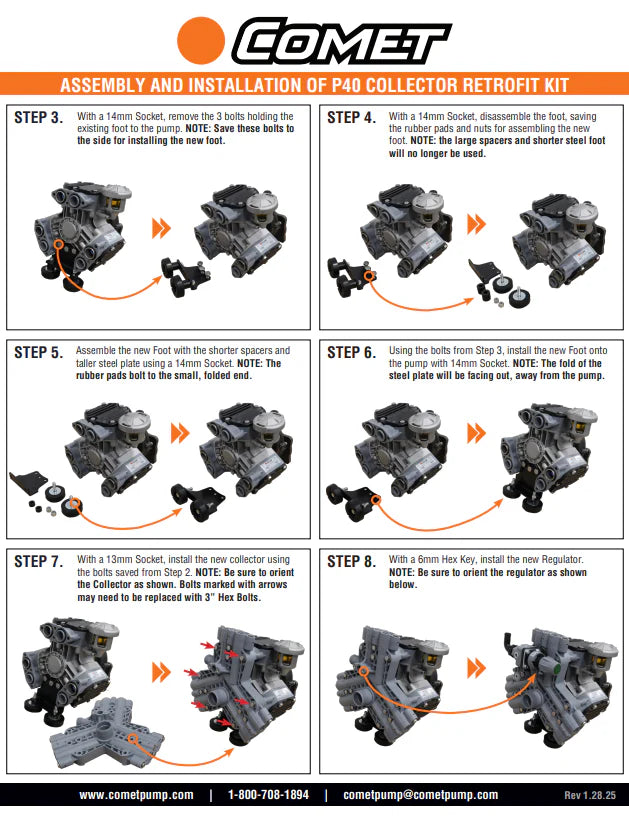 COMET

ASSEMBLY AND INSTALLATION OF P40 COLLECTOR RETROFIT KIT

STEP 3. With a 14mm Socket, remove the 3 bolts holding the existing foot to the pump. NOTE: Save these bolts to the side for installing the new foot.

STEP 4. With a 14mm Socket, disassemble the foot, saving the rubber pads and nuts for assembling the new foot. NOTE: the large spacers and shorter steel foot will no longer be used.

STEP 5. Assemble the new Foot with the shorter spacers and taller steel plate using a 14mm Socket. NOTE: The rubber pads bolt to the small, folded end.

STEP 6. Using the bolts from Step 3, install the new Foot onto the pump with 14mm Socket. NOTE: The fold of the steel plate will be facing out, away from the pump.

STEP 7. With a 13mm Socket, install the new collector using the bolts saved from Step 2. NOTE: Be sure to orient the Collector as shown. Bolts marked with arrows may need to be replaced with 3" Hex Bolts.

STEP 8. With a 6mm Hex Key, install the new Regulator. NOTE: Be sure to orient the regulator as shown below.

www.cometpump.com | 1-800-708-1894 | cometpump@cometpump.com Rev 1.28.25